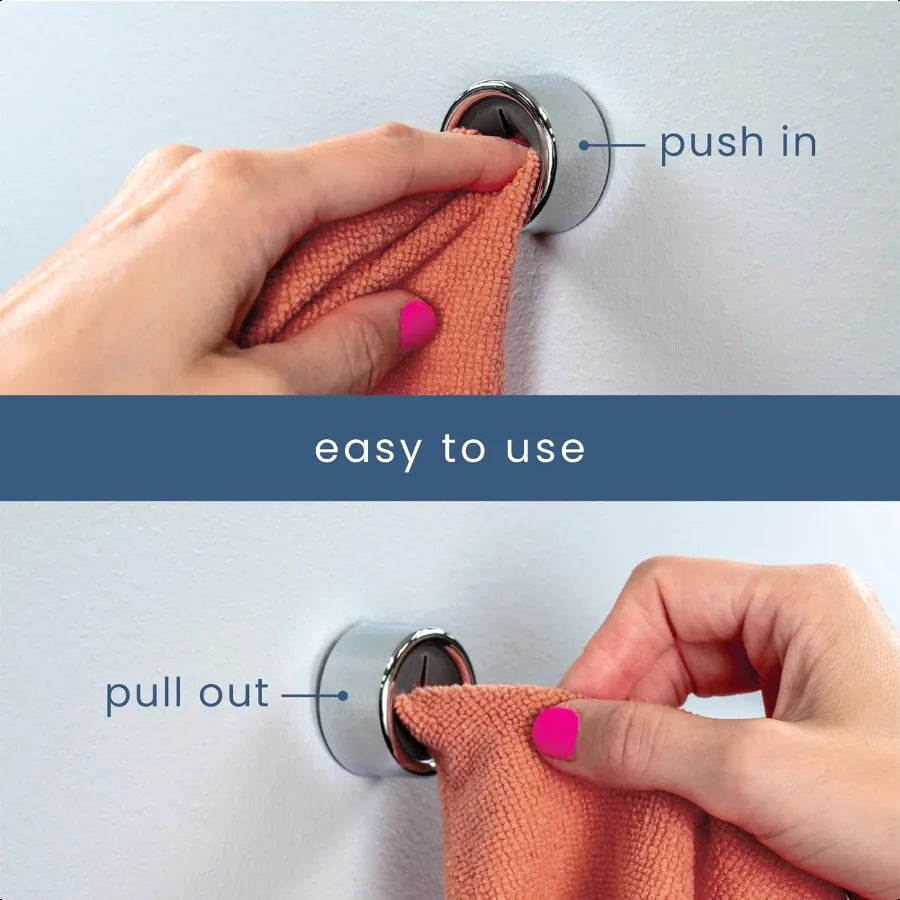 push in

easy to use

pull out