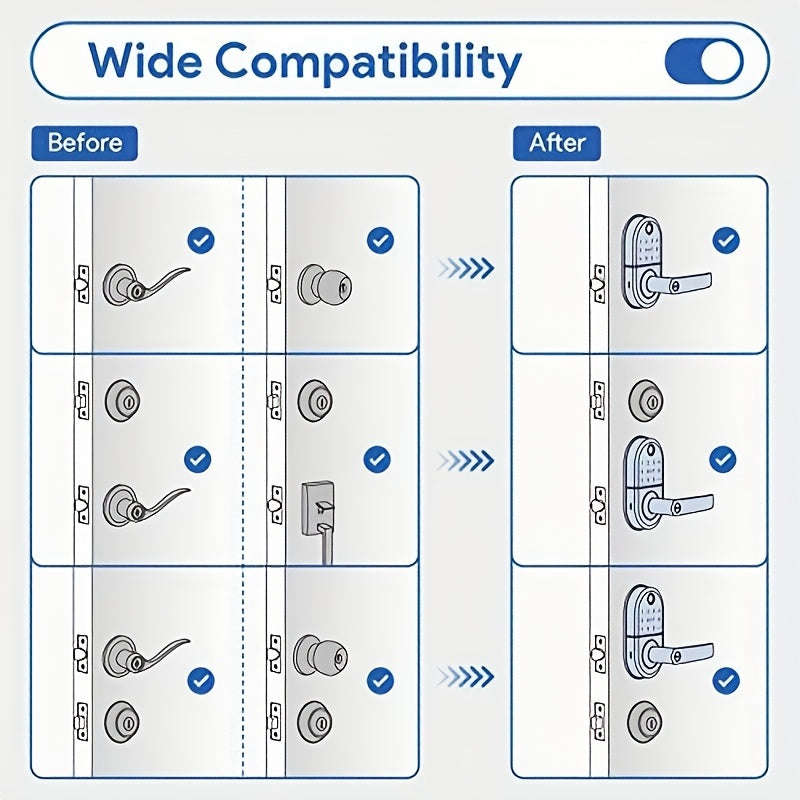 Wide Compatibility

Before

After