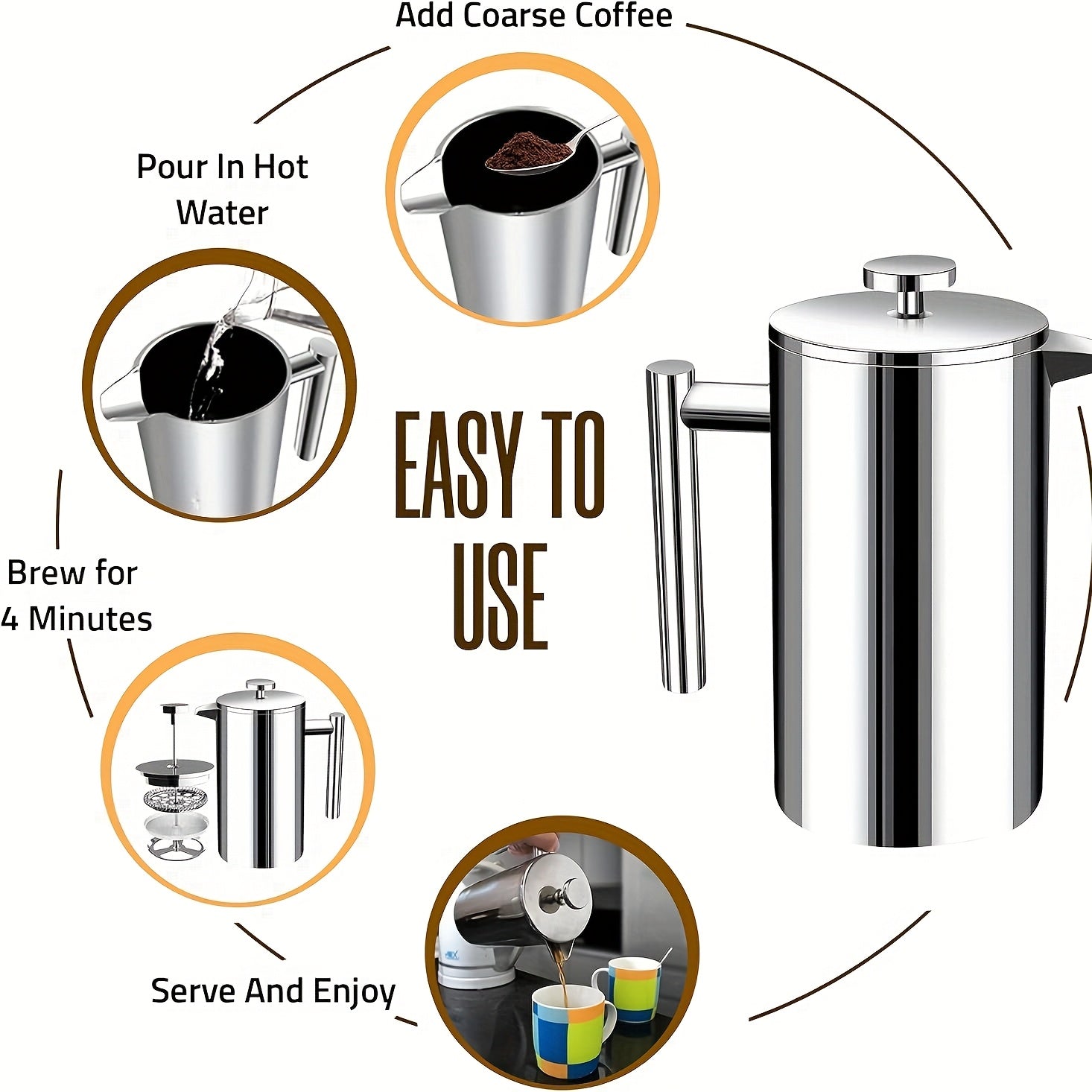 Add Coarse Coffee

Pour In Hot Water

EASY TO USE

Brew for 4 Minutes

Serve And Enjoy