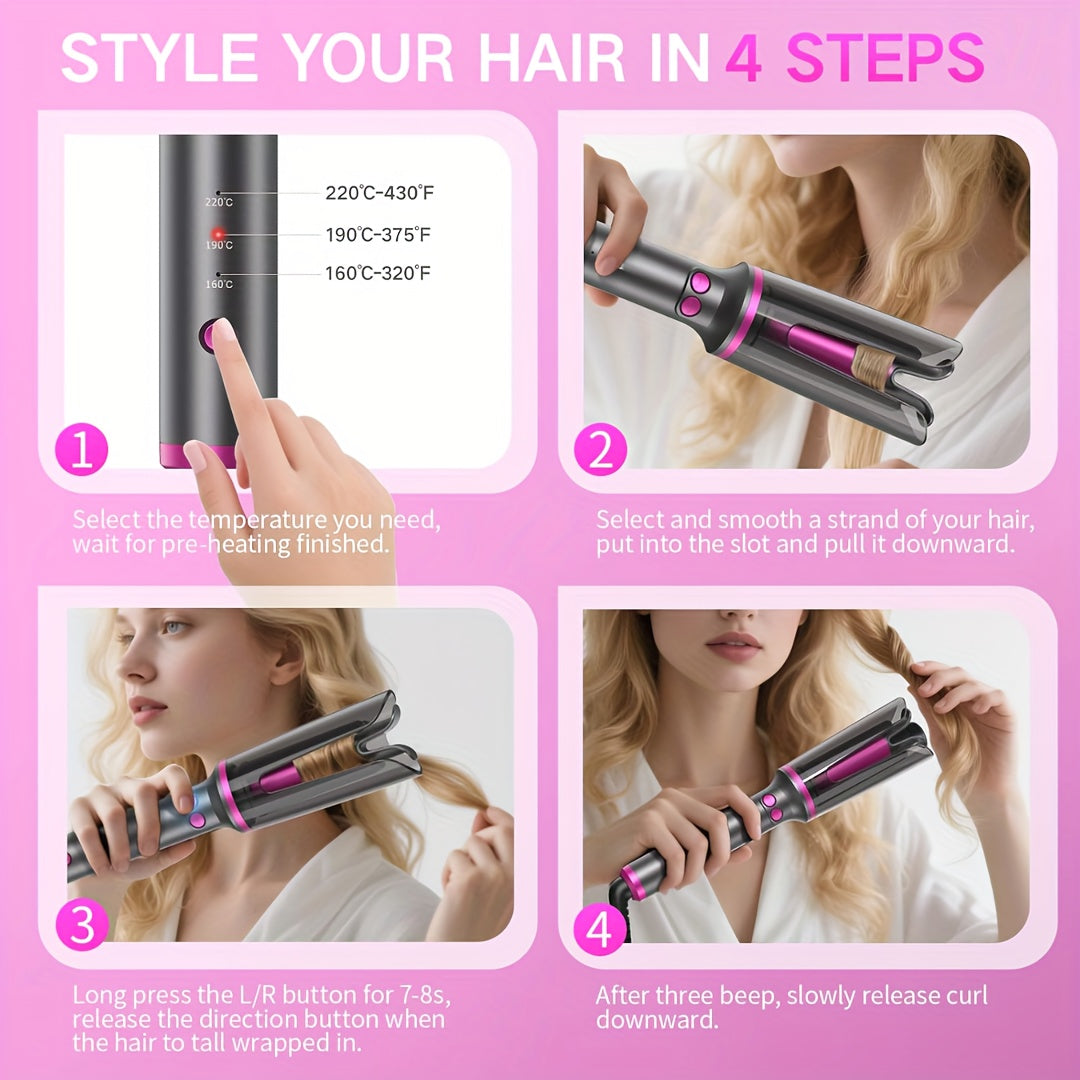 STYLE YOUR HAIR IN 4 STEPS

220℃
190℃
160℃

220℃-430℉
190℃-375℉
160℃-320℉

1

Select the temperature you need, wait for pre-heating finished.

2

Select and smooth a strand of your hair, put into the slot and pull it downward.

3

Long press the L/R button for 7-8s, release the direction button when the hair to tall wrapped in.

4

After three beep, slowly release curl downward.