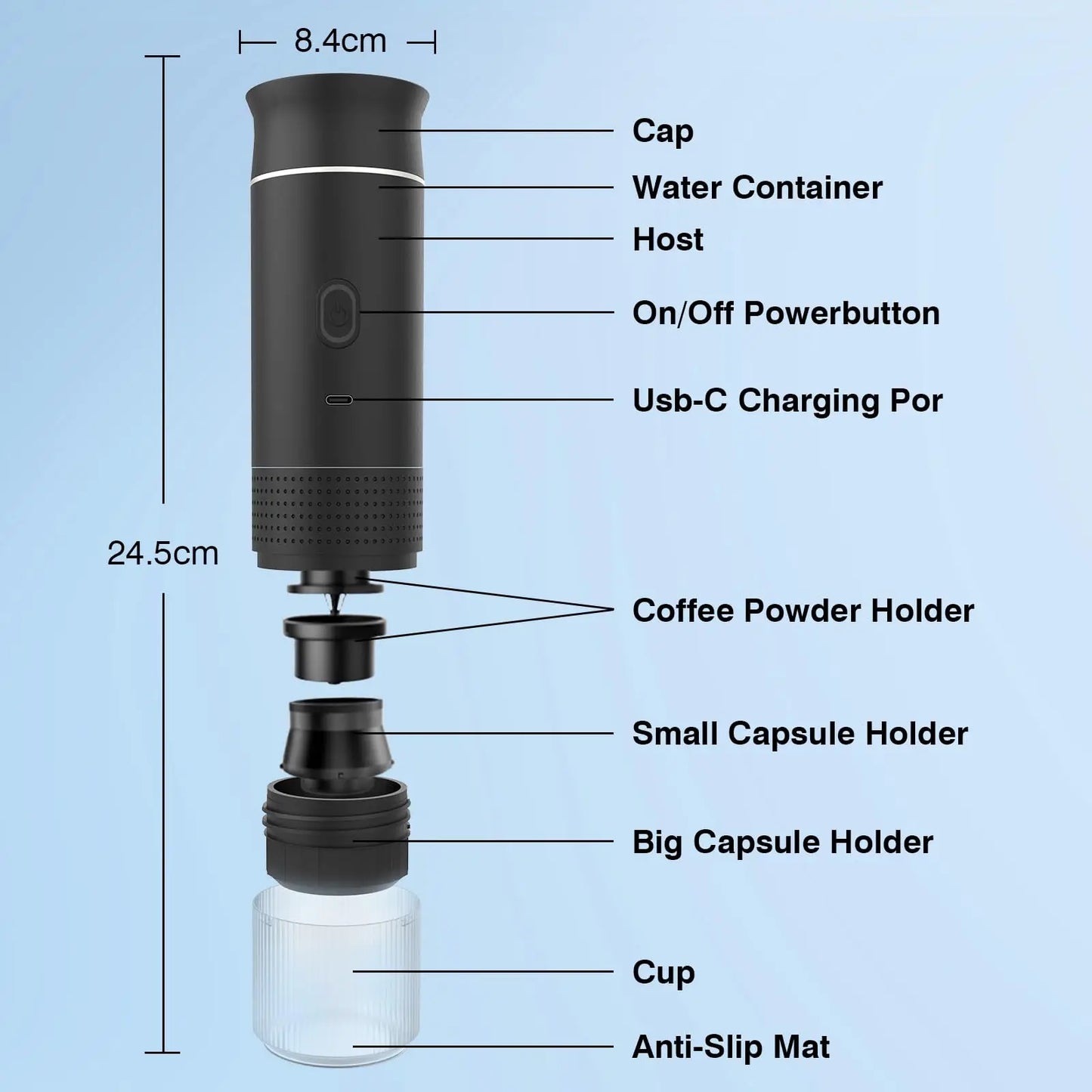 8.4cm

24.5cm

Cap

Water Container

Host

On/Off Powerbutton

Usb-C Charging Por

Coffee Powder Holder

Small Capsule Holder

Big Capsule Holder

Cup

Anti-Slip Mat