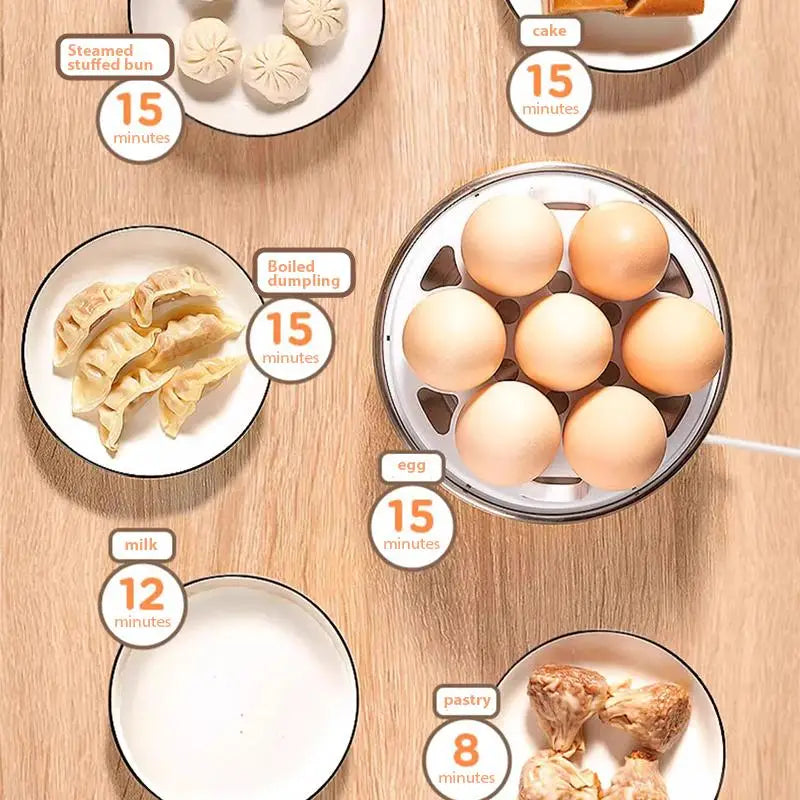 Steamed stuffed bun
15
minutes

cake
15
minutes

Boiled dumpling
15
minutes

egg
15
minutes

milk
12
minutes

pastry
8
minutes