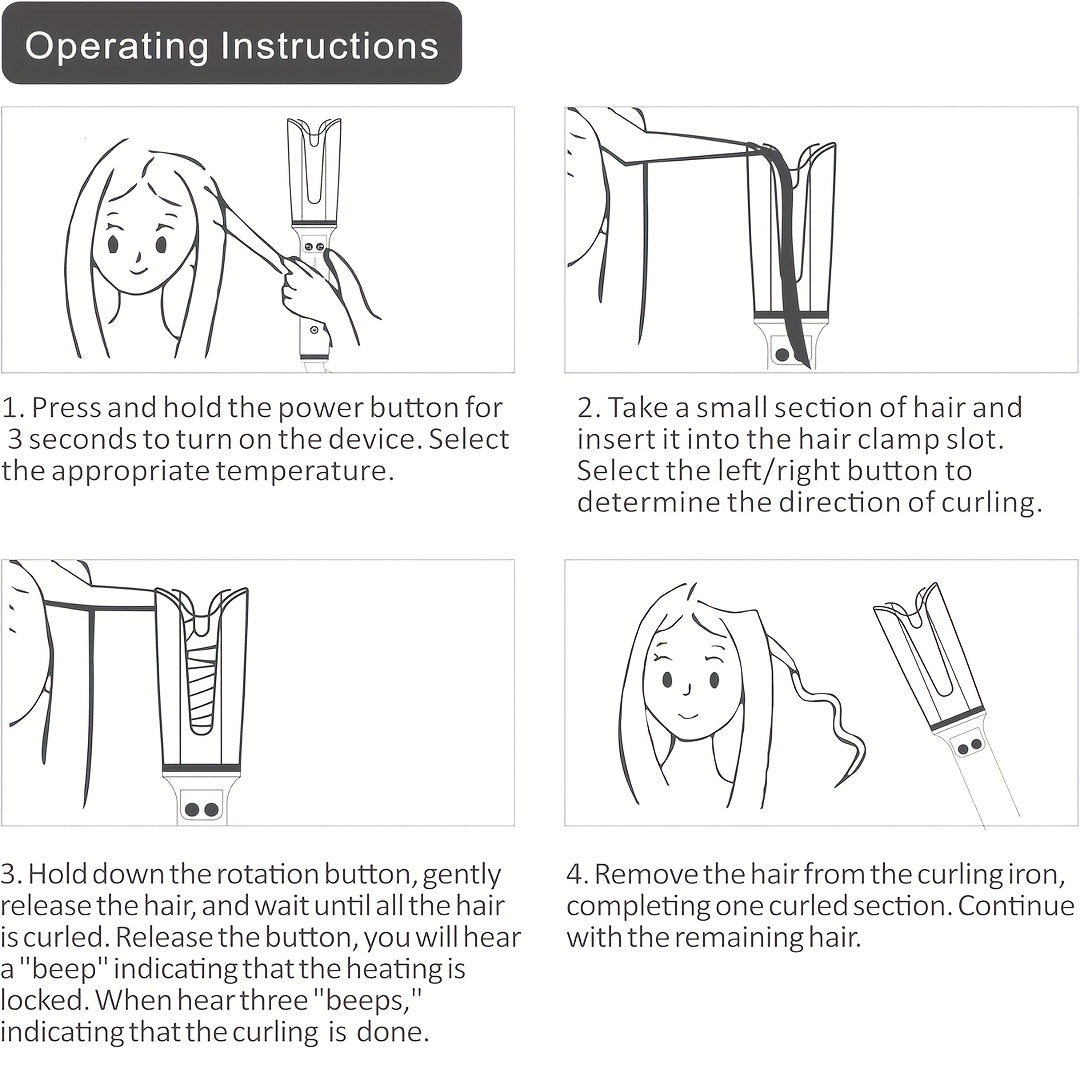 Operating Instructions

1. Press and hold the power button for 3 seconds to turn on the device. Select the appropriate temperature.

2. Take a small section of hair and insert it into the hair clamp slot. Select the left/right button to determine the direction of curling.

3. Hold down the rotation button, gently release the hair, and wait until all the hair is curled. Release the button, you will hear a "beep" indicating that the heating is locked. When hear three "beeps," indicating that the curling is done.

4. Remove the hair from the curling iron, completing one curled section. Continue with the remaining hair.